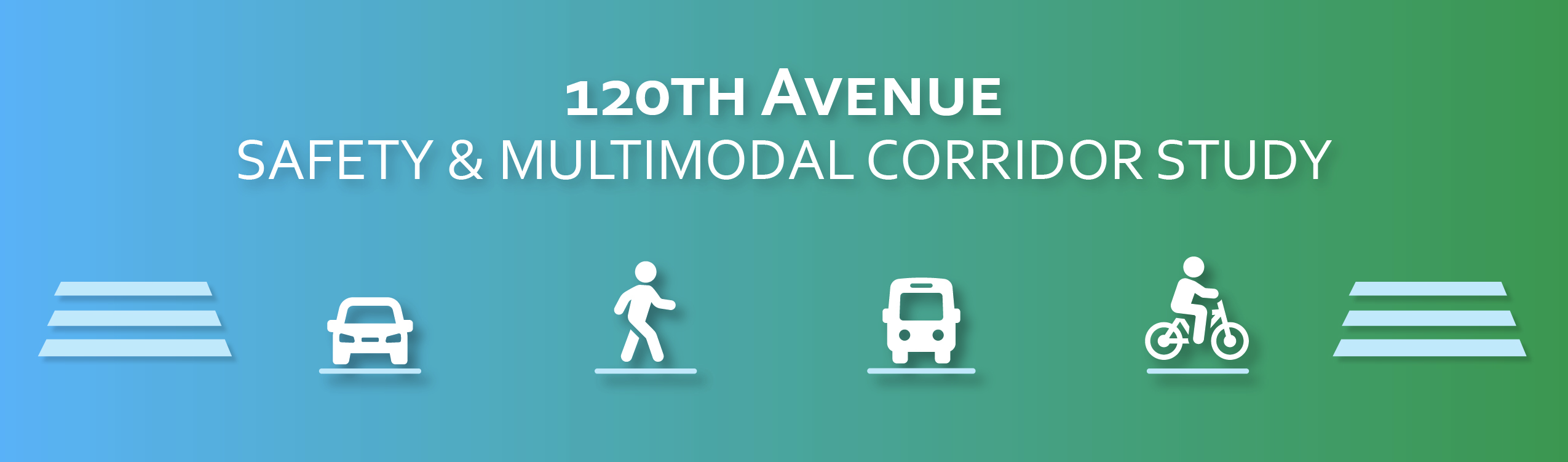 120TH AVENUE
SAFETY & MULTIMODAL CORRIDOR STUDY